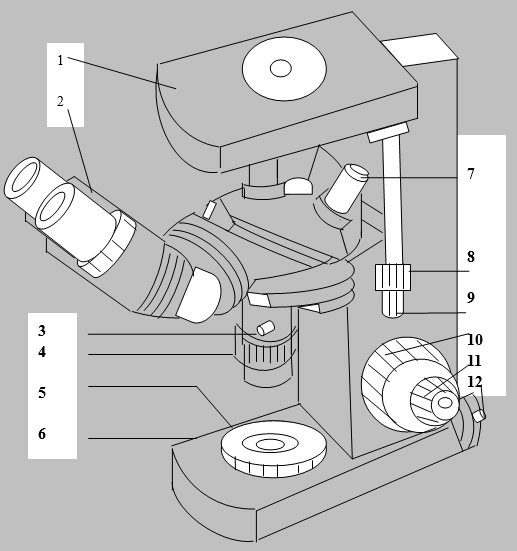 1
2
3
4
5
6
7
8
9
10
11
12